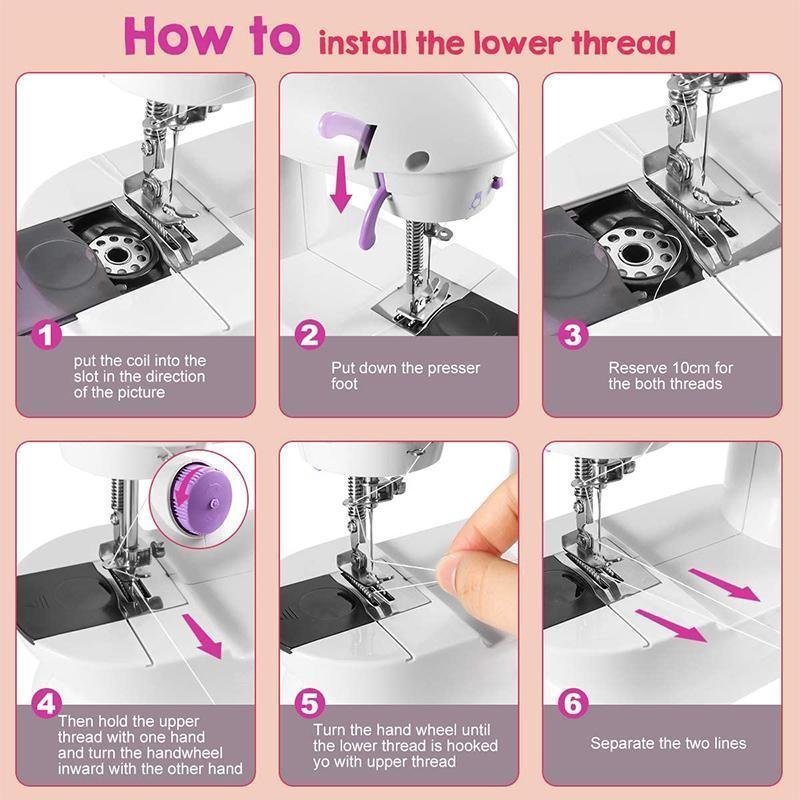 How to install the lower thread

1
put the coil into the slot in the direction of the picture

2
Put down the presser foot

3
Reserve 10cm for the both threads

4
Then hold the upper thread with one hand and turn the handwheel inward with the other hand

5
Turn the hand wheel until the lower thread is hooked yo with upper thread

6
Separate the two lines