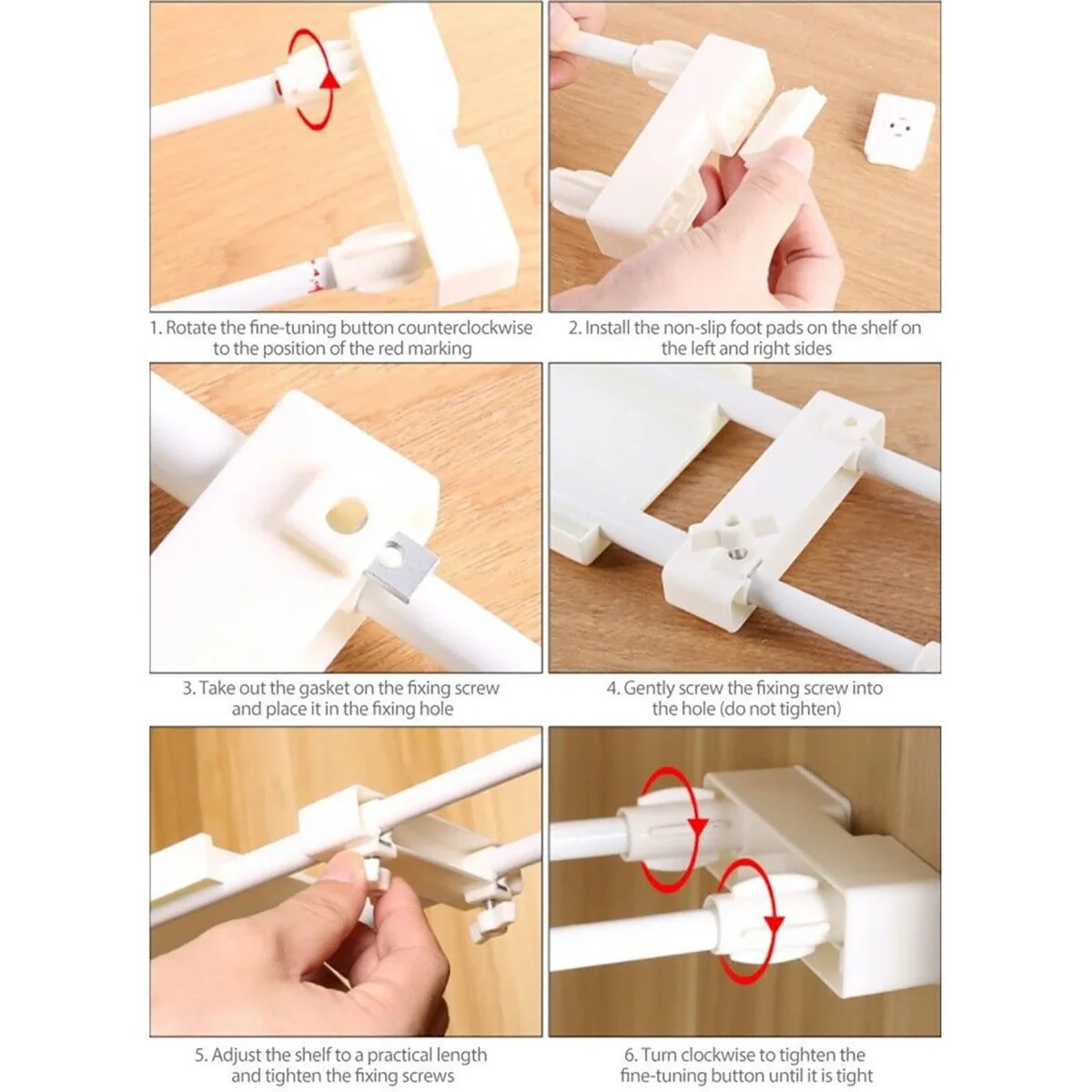 1. Rotate the fine-tuning button counterclockwise to the position of the red marking

2. Install the non-slip foot pads on the shelf on the left and right sides

3. Take out the gasket on the fixing screw and place it in the fixing hole

4. Gently screw the fixing screw into the hole (do not tighten)

5. Adjust the shelf to a practical length and tighten the fixing screws

6. Turn clockwise to tighten the fine-tuning button until it is tight