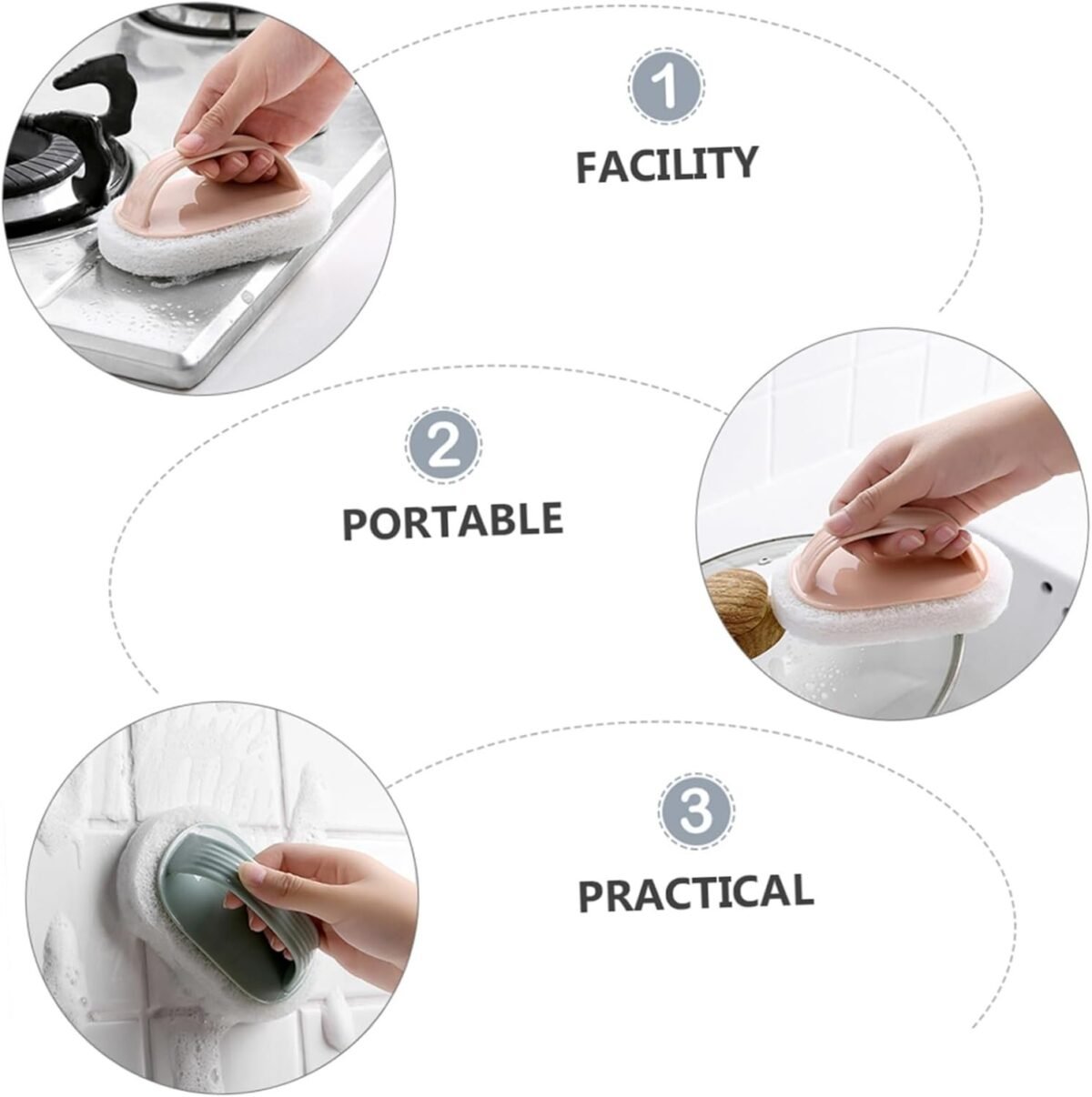 1

FACILITY

2

PORTABLE

3

PRACTICAL