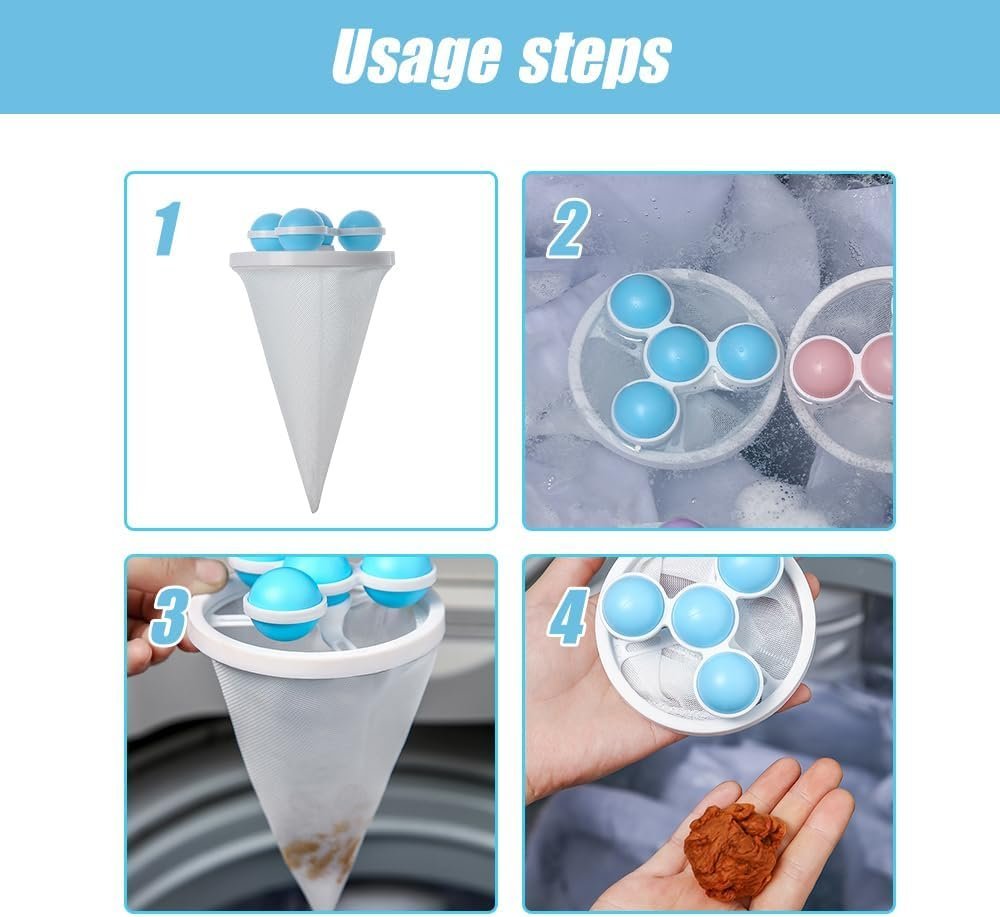 Usage steps

1

2

3

4