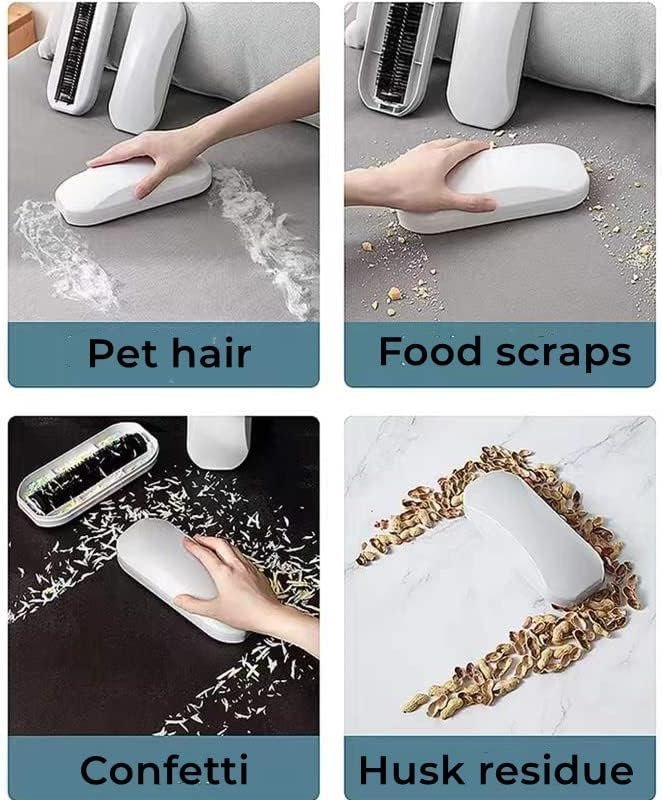 Pet hair

Food scraps

Confetti

Husk residue