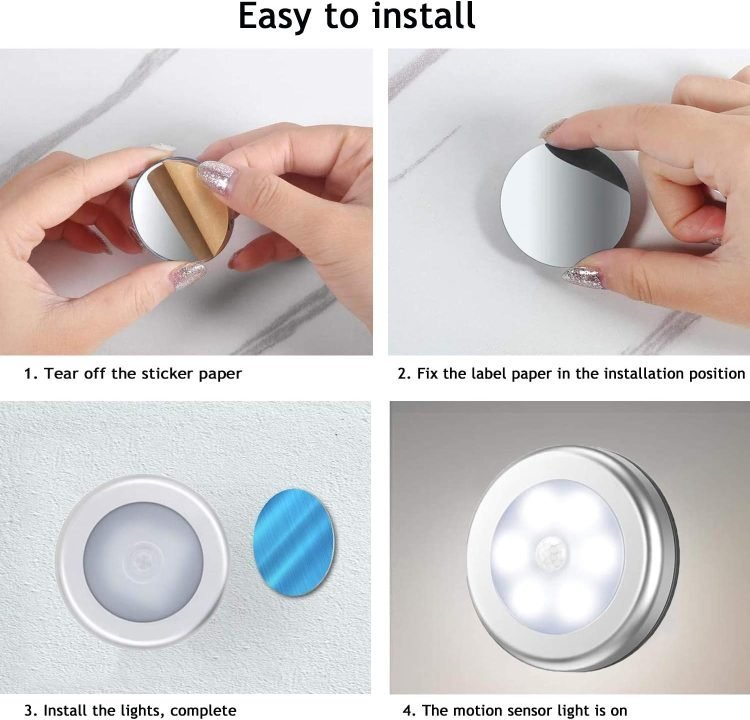 Easy to install

1. Tear off the sticker paper

2. Fix the label paper in the installation position

3. Install the lights, complete

4. The motion sensor light is on