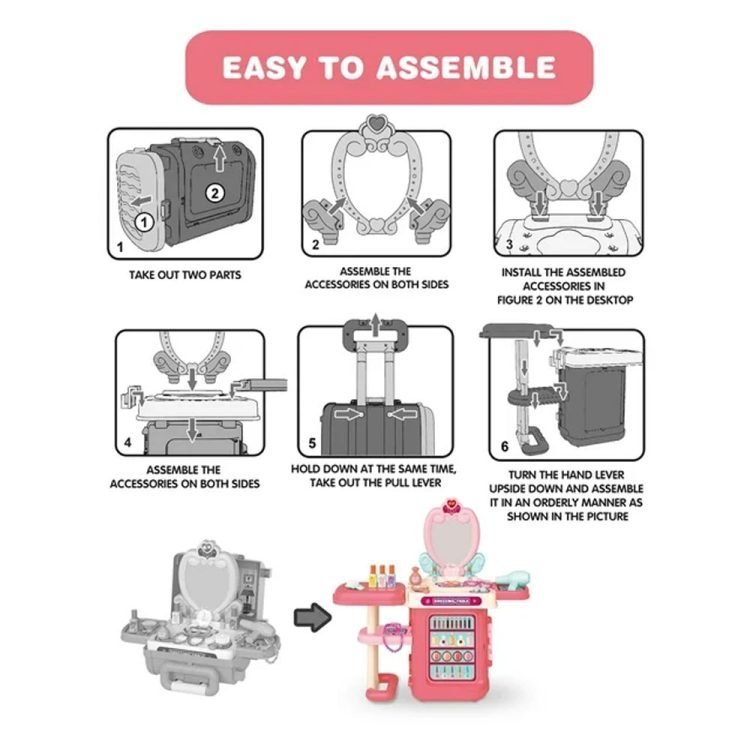 EASY TO ASSEMBLE

1
2
1
TAKE OUT TWO PARTS

2
ASSEMBLE THE ACCESSORIES ON BOTH SIDES

3
INSTALL THE ASSEMBLED ACCESSORIES IN FIGURE 2 ON THE DESKTOP

4
ASSEMBLE THE ACCESSORIES ON BOTH SIDES

5
HOLD DOWN AT THE SAME TIME, TAKE OUT THE PULL LEVER

6
TURN THE HAND LEVER UPSIDE DOWN AND ASSEMBLE IT IN AN ORDERLY MANNER AS SHOWN IN THE PICTURE

DRESSING TABLE