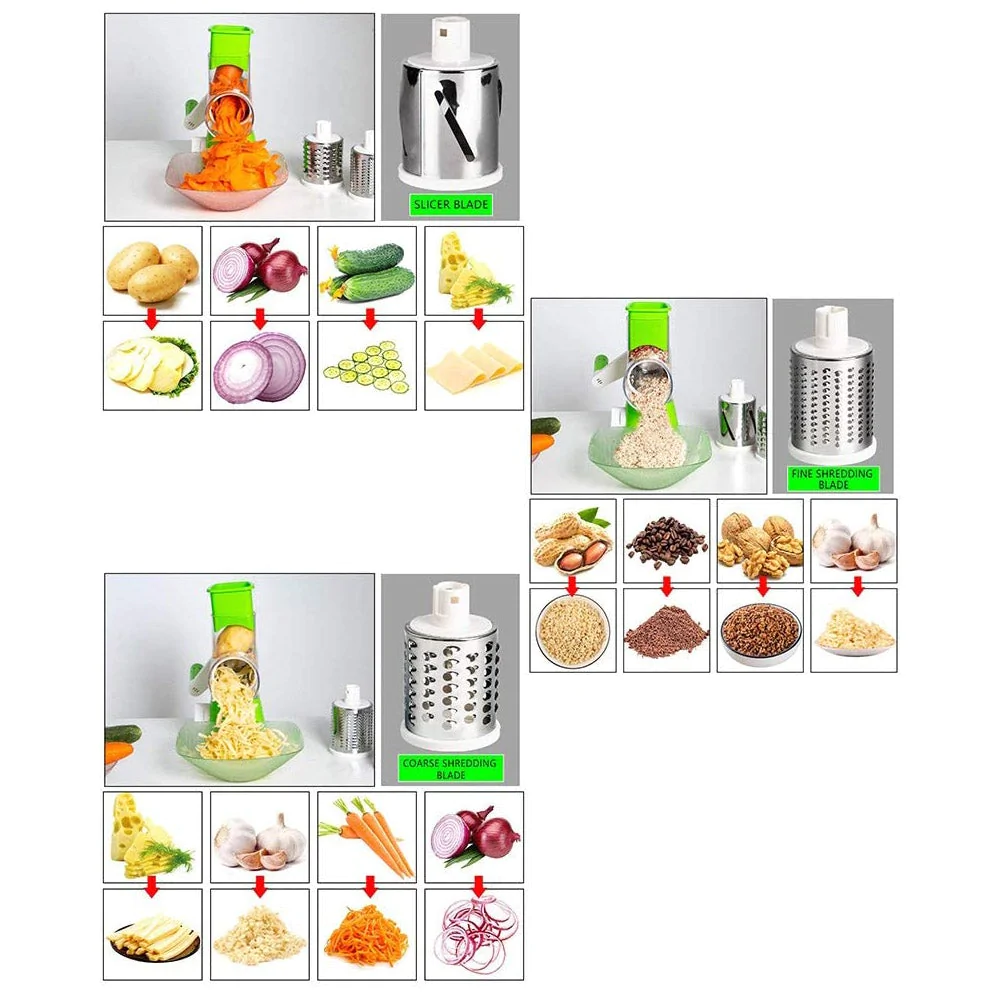 SLICER BLADE

FINE SHREDDING BLADE

COARSE SHREDDING BLADE