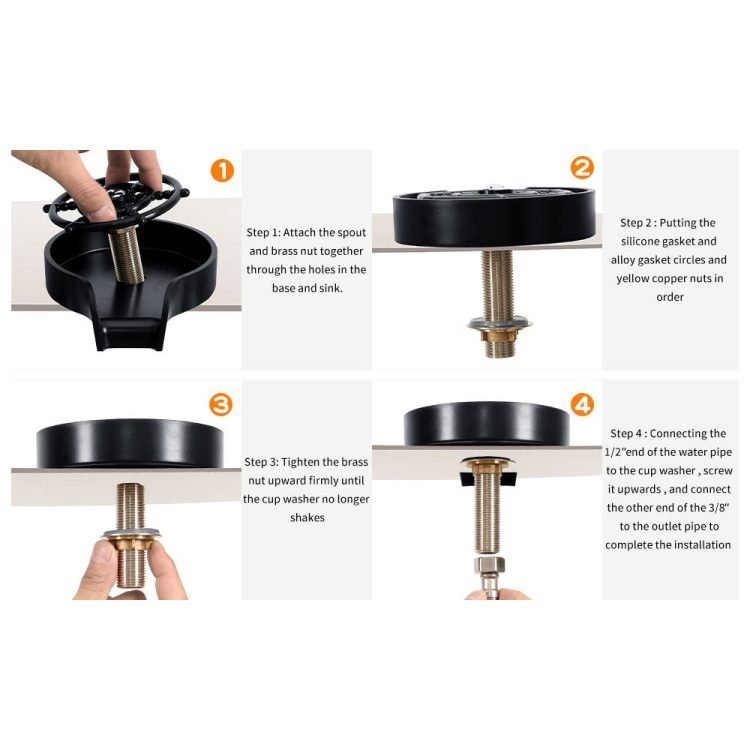 1

Step 1: Attach the spout and brass nut together through the holes in the base and sink.

2

Step 2 : Putting the silicone gasket and alloy gasket circles and yellow copper nuts in order

3

Step 3: Tighten the brass nut upward firmly until the cup washer no longer shakes

4

Step 4 : Connecting the 1/2"end of the water pipe to the cup washer , screw it upwards , and connect the other end of the 3/8" to the outlet pipe to complete the installation