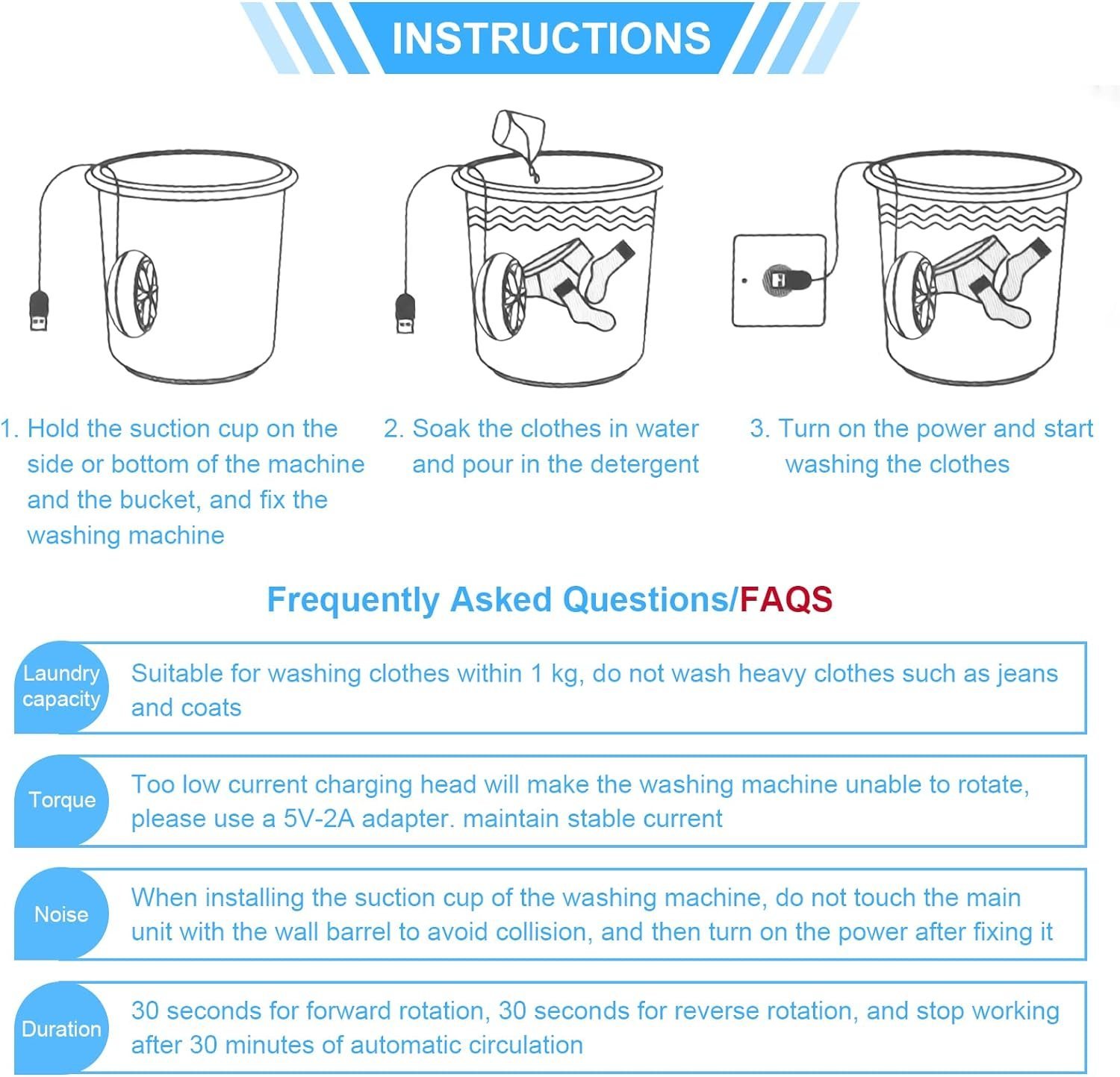 INSTRUCTIONS

1. Hold the suction cup on the side or bottom of the machine and the bucket, and fix the washing machine

2. Soak the clothes in water and pour in the detergent

3. Turn on the power and start washing the clothes

Frequently Asked Questions/FAQS

Laundry capacity

Suitable for washing clothes within 1 kg, do not wash heavy clothes such as jeans and coats

Torque

Too low current charging head will make the washing machine unable to rotate, please use a 5V-2A adapter. maintain stable current

Noise

When installing the suction cup of the washing machine, do not touch the main unit with the wall barrel to avoid collision, and then turn on the power after fixing it

Duration

30 seconds for forward rotation, 30 seconds for reverse rotation, and stop working after 30 minutes of automatic circulation