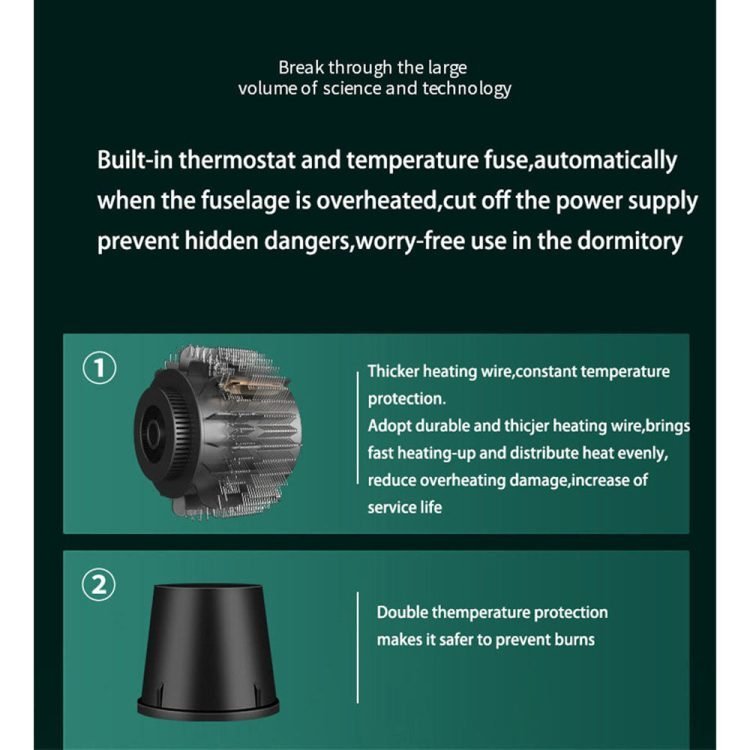 Break through the large
volume of science and technology

Built-in thermostat and temperature fuse,automatically when the fuselage is overheated,cut off the power supply prevent hidden dangers,worry-free use in the dormitory

①

Thicker heating wire,constant temperature protection.
Adopt durable and thicjer heating wire,brings fast heating-up and distribute heat evenly, reduce overheating damage,increase of service life

②

Double themperature protection makes it safer to prevent burns