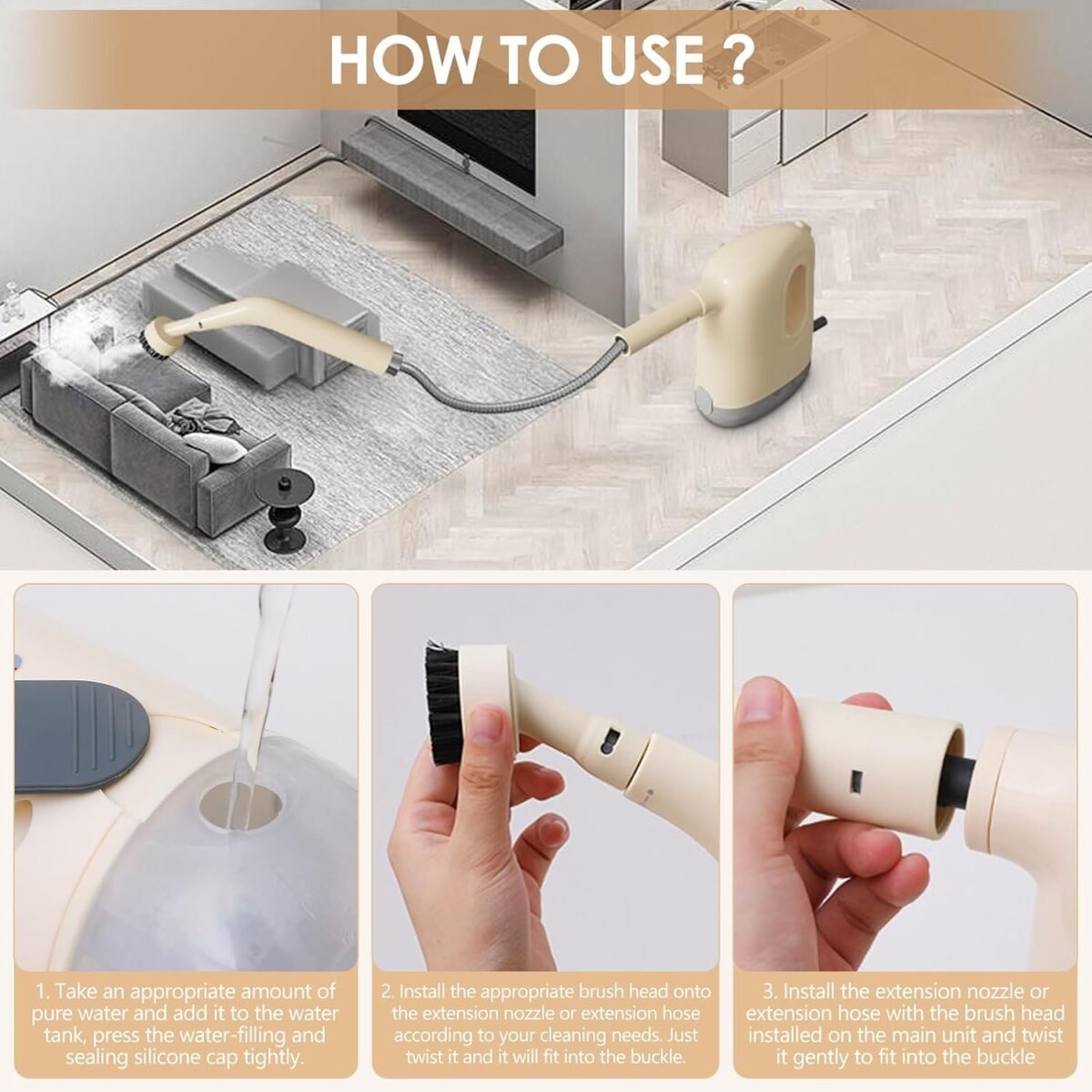 HOW TO USE ?

1. Take an appropriate amount of pure water and add it to the water tank, press the water-filling and sealing silicone cap tightly.

2. Install the appropriate brush head onto the extension nozzle or extension hose according to your cleaning needs. Just twist it and it will fit into the buckle.

3. Install the extension nozzle or extension hose with the brush head installed on the main unit and twist it gently to fit into the buckle