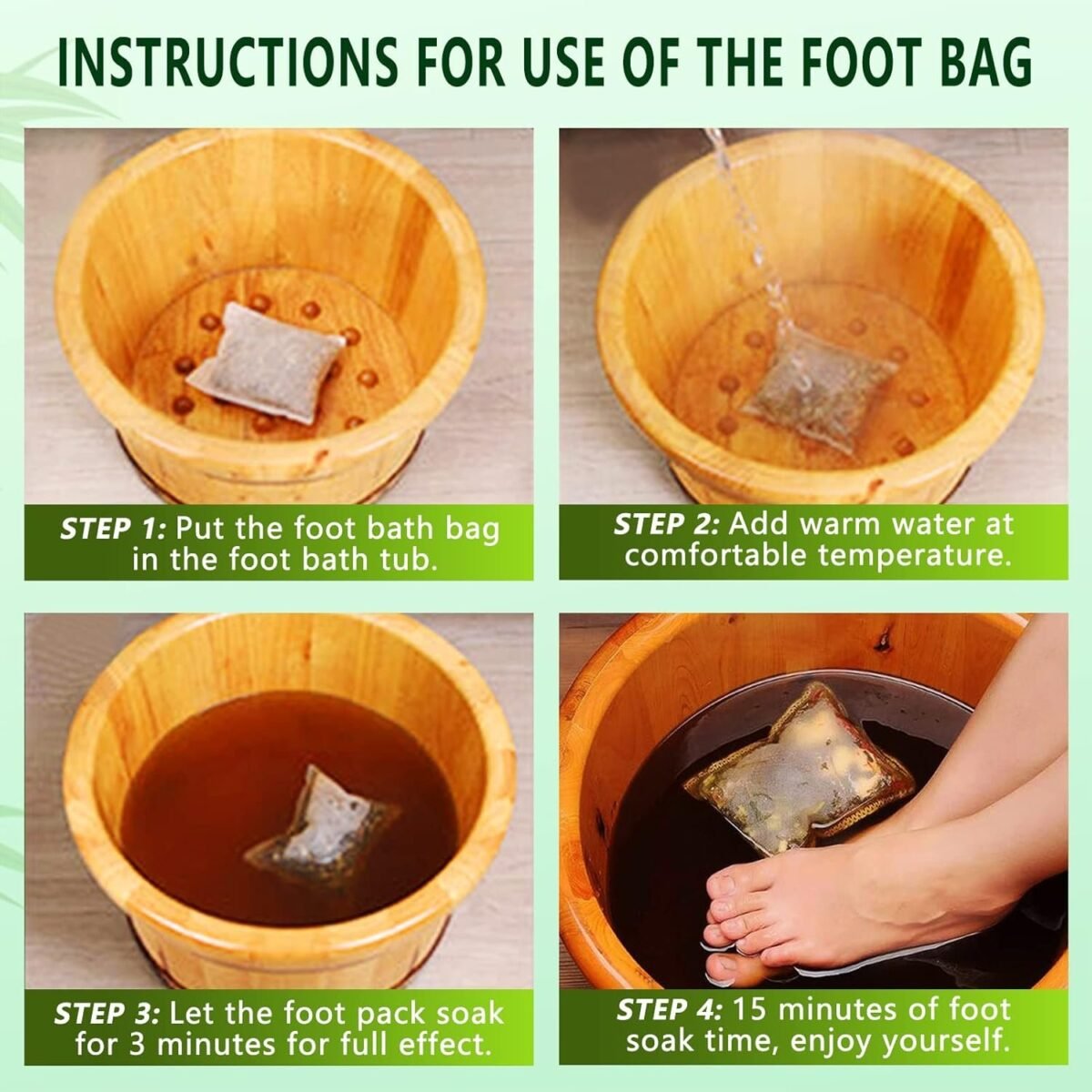 INSTRUCTIONS FOR USE OF THE FOOT BAG

STEP 1: Put the foot bath bag in the foot bath tub.

STEP 2: Add warm water at comfortable temperature.

STEP 3: Let the foot pack soak for 3 minutes for full effect.

STEP 4: 15 minutes of foot soak time, enjoy yourself.