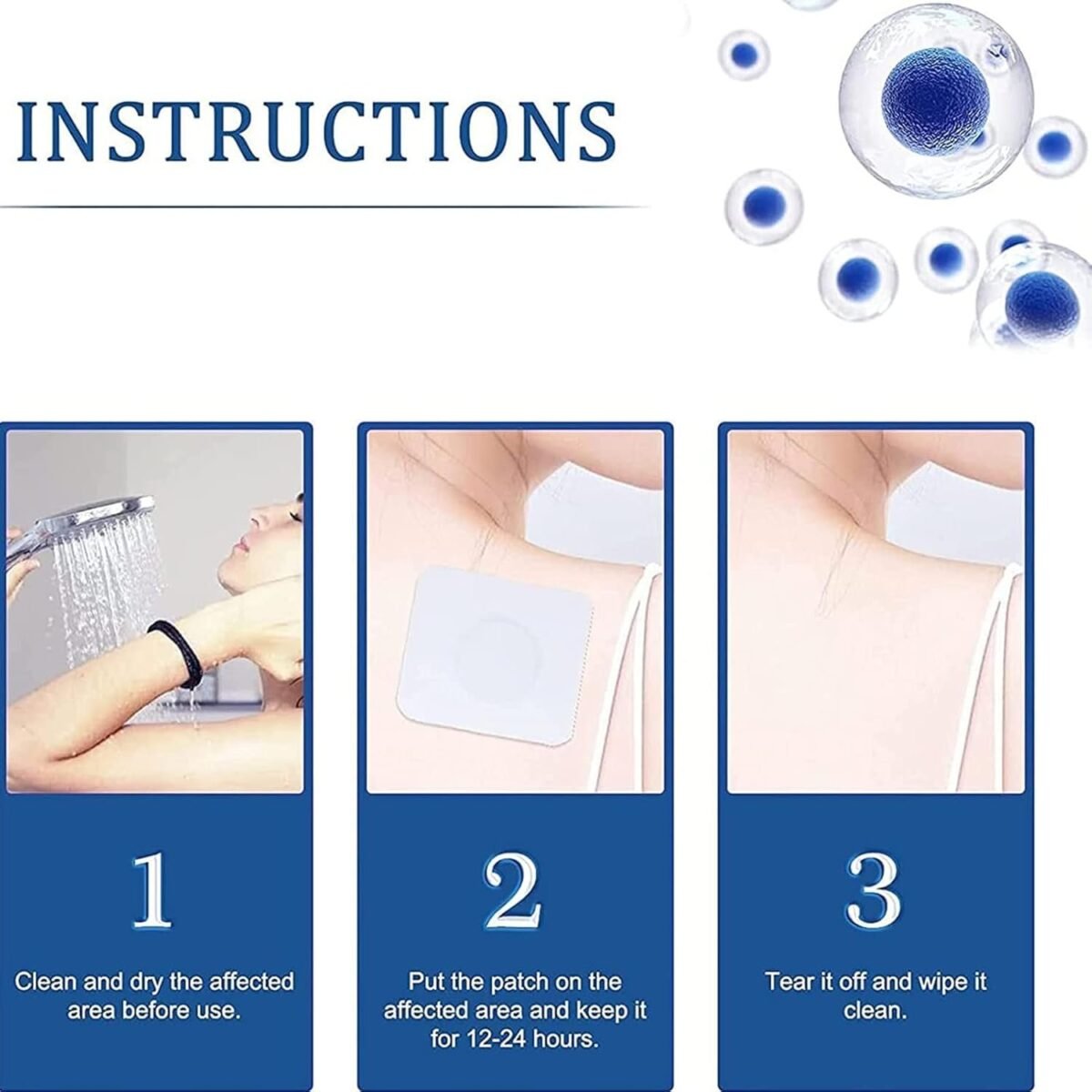 INSTRUCTIONS

1

Clean and dry the affected area before use.

2

Put the patch on the affected area and keep it for 12-24 hours.

3

Tear it off and wipe it clean.