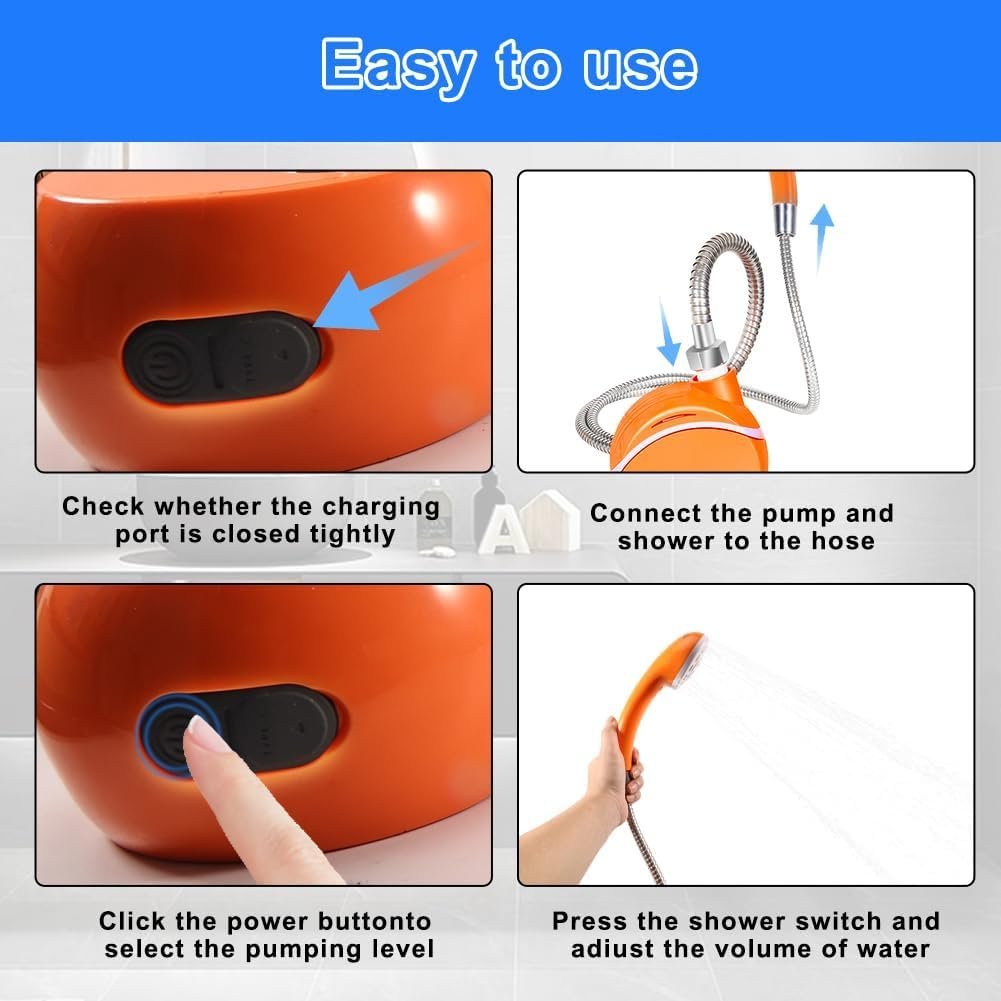 Easy to use

Check whether the charging port is closed tightly

Connect the pump and shower to the hose

Click the power buttonto select the pumping level

Press the shower switch and adiust the volume of water