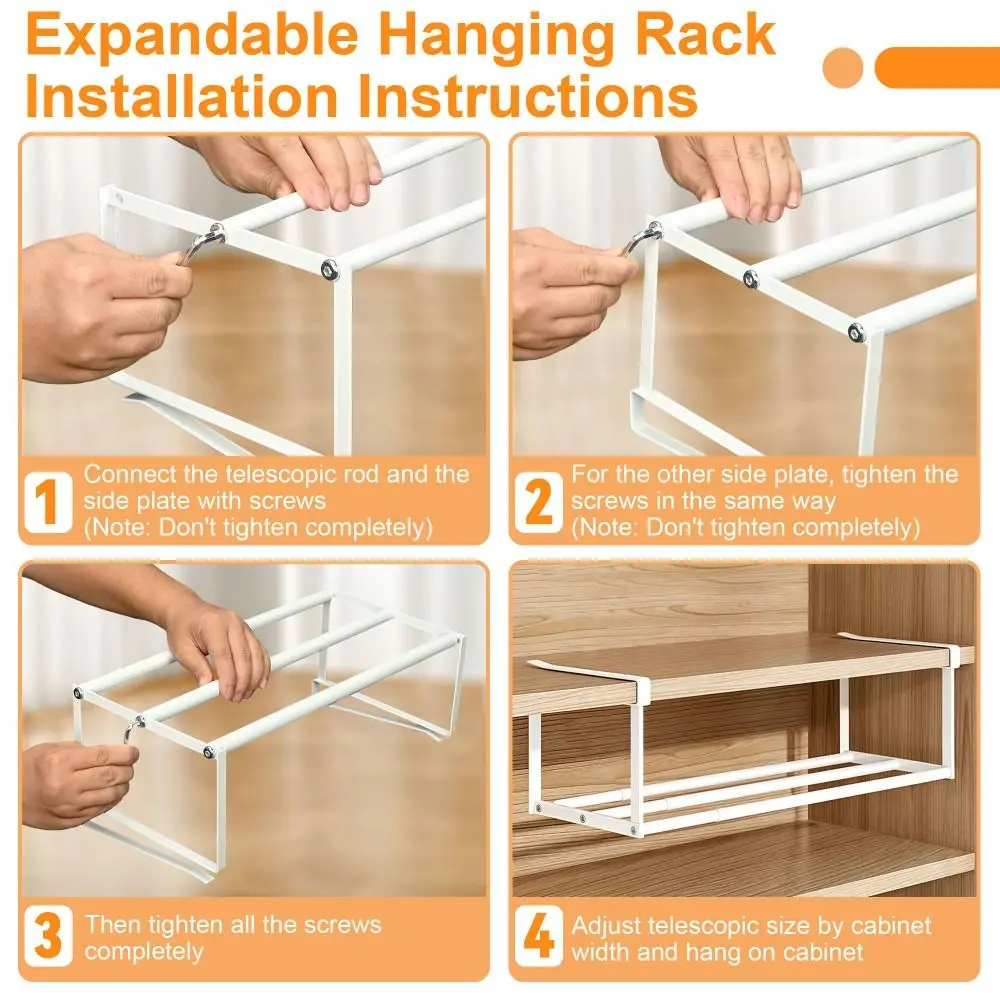 Expandable Hanging Rack Installation Instructions

1 Connect the telescopic rod and the side plate with screws (Note: Don't tighten completely)

2 For the other side plate, tighten the screws in the same way (Note: Don't tighten completely)

3 Then tighten all the screws completely

4 Adjust telescopic size by cabinet width and hang on cabinet